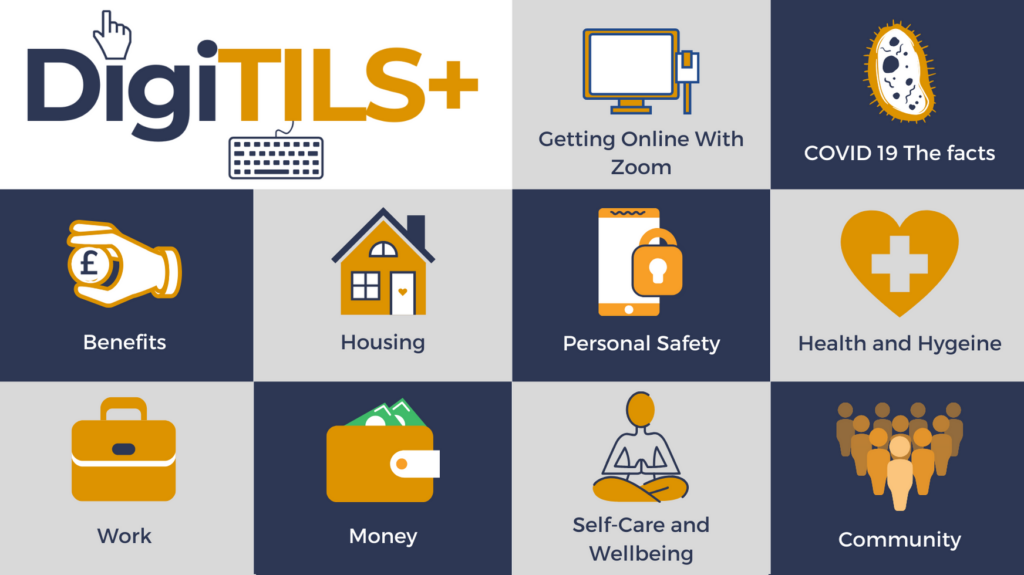 DigiTILS+

Getting Online With Zoom

COVID 19 The facts

Benefits

Housing

Personal Safety

Health and Hygeine

Work

Money

Self-Care and Wellbeing

Community